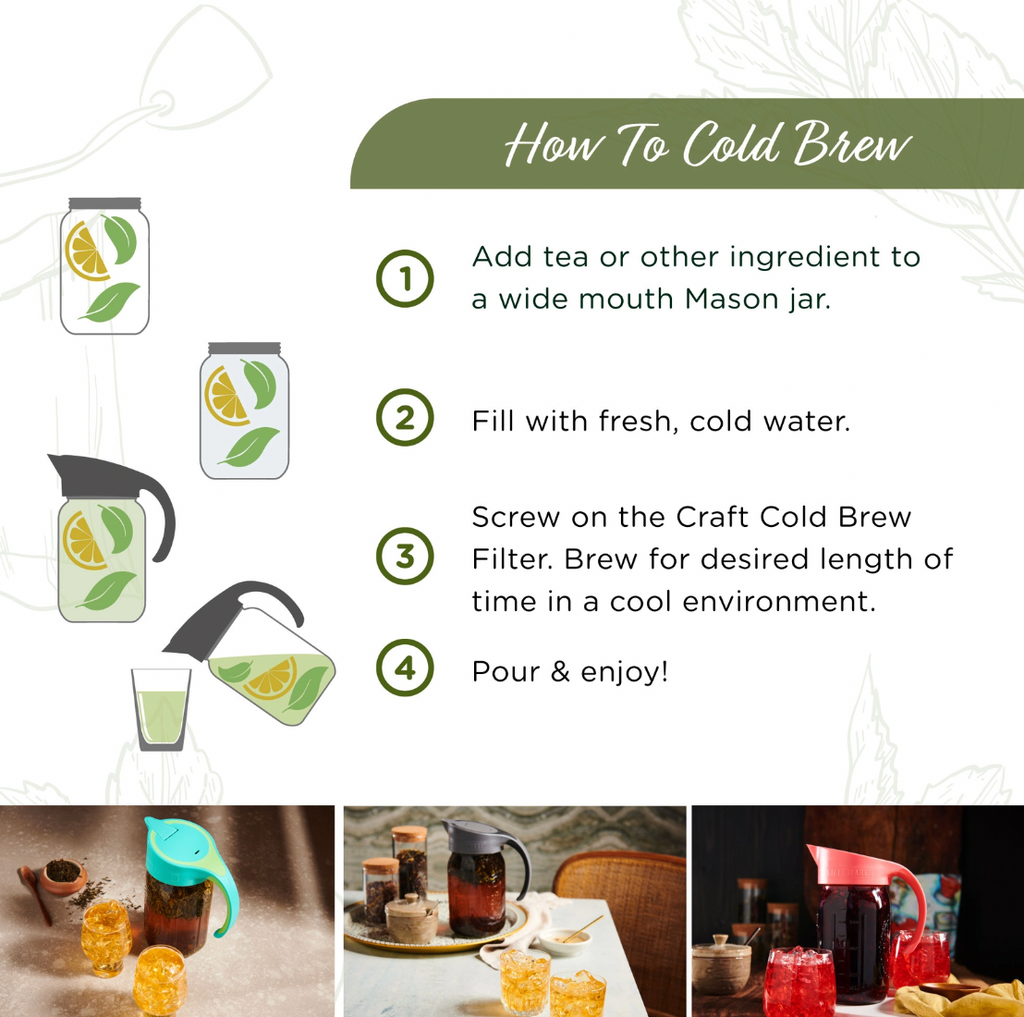 How To Cold Brew

1 Add tea or other ingredient to a wide mouth Mason jar.

2 Fill with fresh, cold water.

3 Screw on the Craft Cold Brew Filter. Brew for desired length of time in a cool environment.

4 Pour & enjoy!