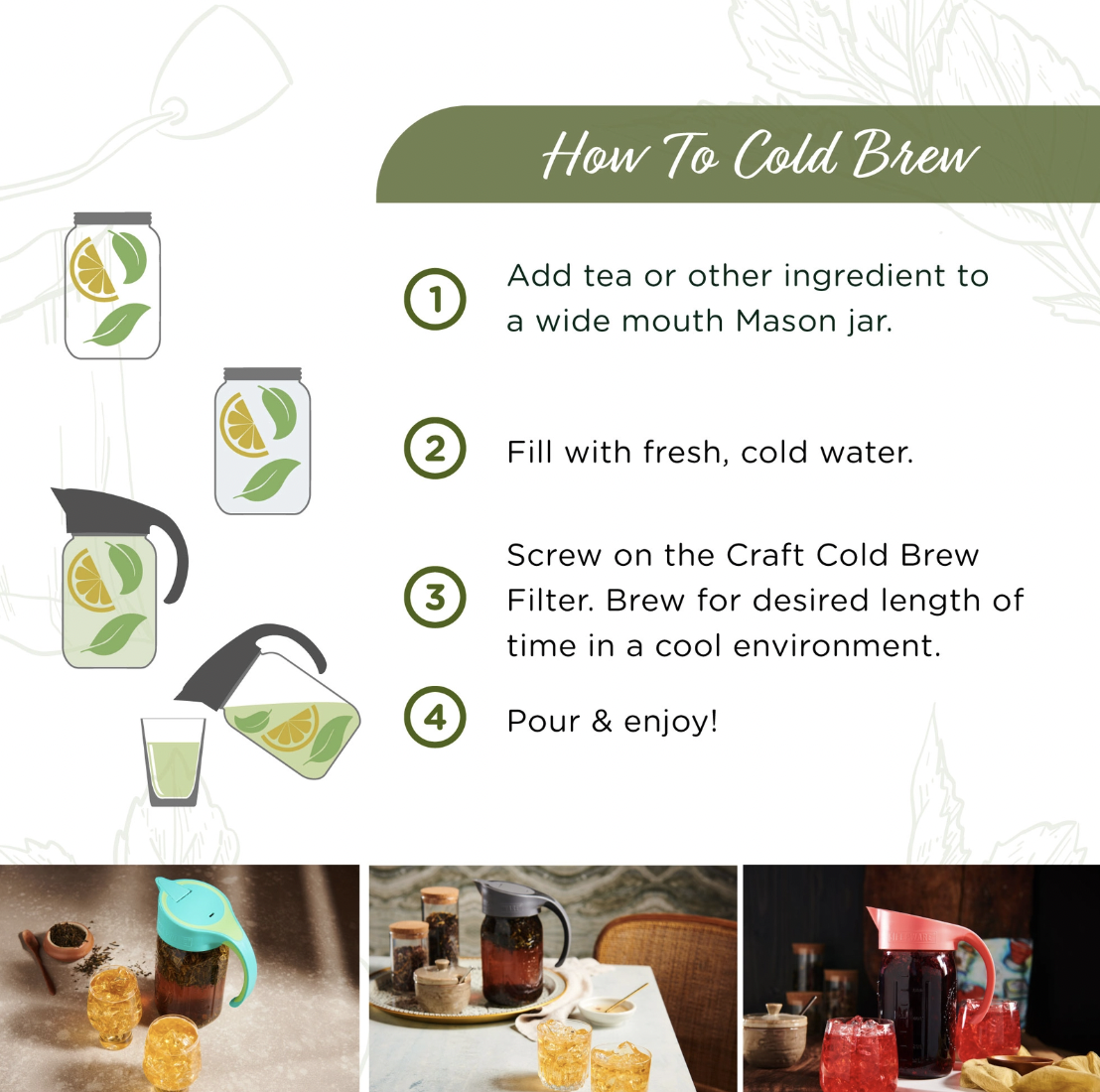 How To Cold Brew

1 Add tea or other ingredient to a wide mouth Mason jar.

2 Fill with fresh, cold water.

3 Screw on the Craft Cold Brew Filter. Brew for desired length of time in a cool environment.

4 Pour & enjoy!